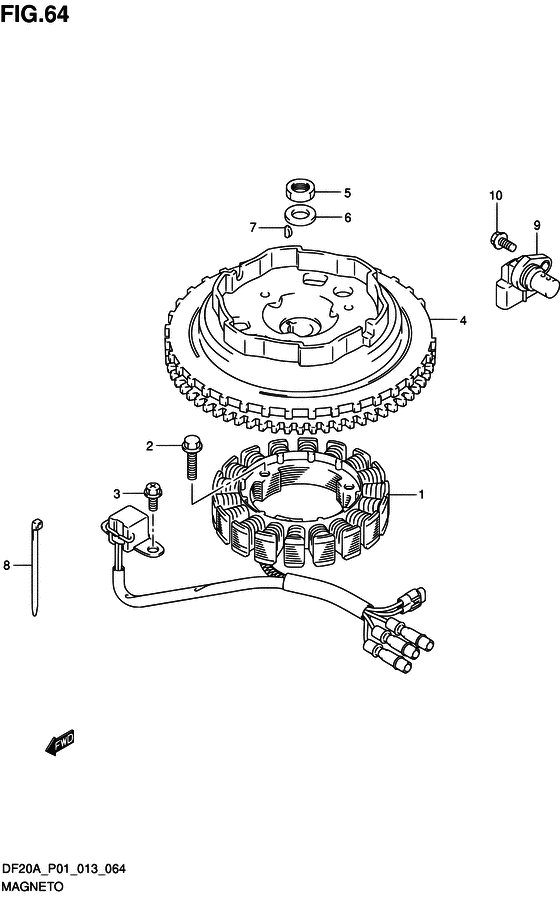 FIG.64

5
6
7
10
9
4
2
3
1
8

FWD

DF20A_P01_013_064
MAGNETO