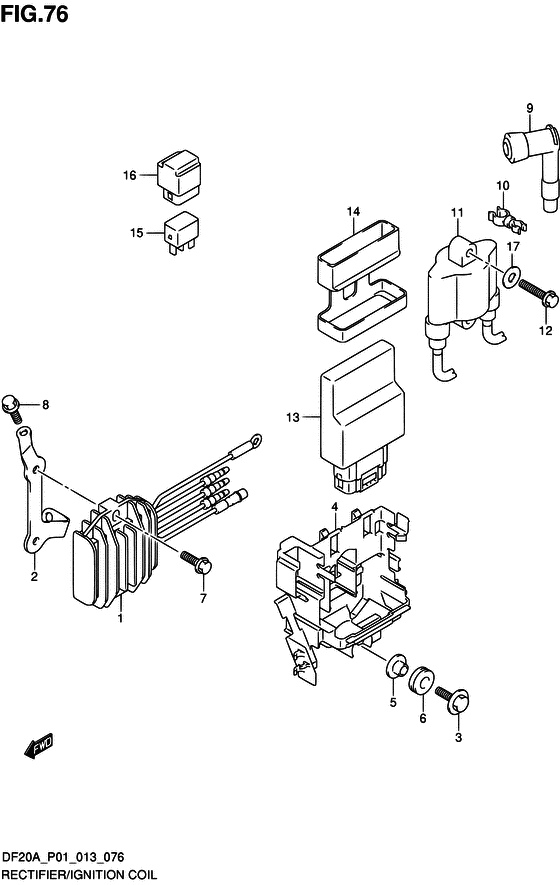 FIG.76

9
16
10
14
11
15
17
12
8
13
4
2
7
1
5
6
3
FWD

DF20A_P01_013_076
RECTIFIER/IGNITION COIL