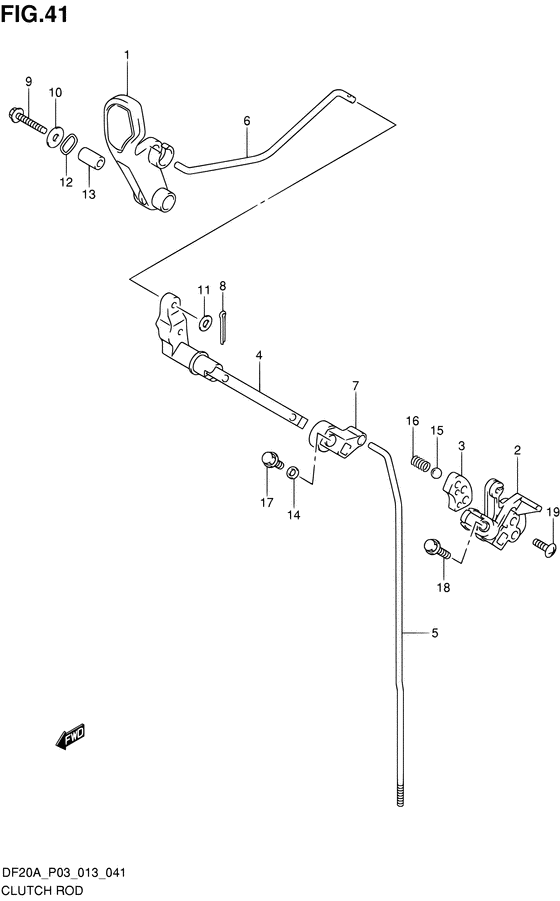 FIG.41

1
9
10
6
12
13
11
8
4
7
16
15
3
2
17
14
19
18
5
FWD

DF20A_P03_013_041
CLUTCH ROD