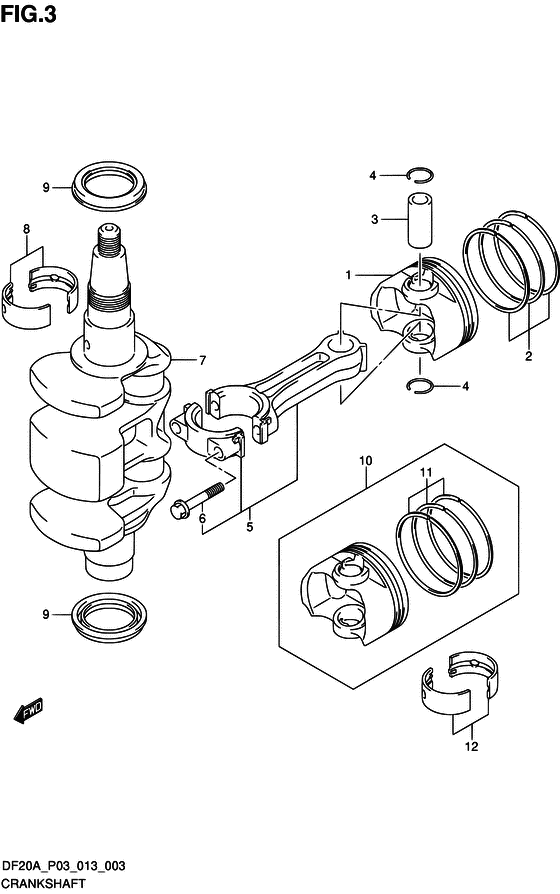 FIG.3

9
8
4
3
1
2
7
4
10
11
6
5
9
FWD
12

DF20A_P03_013_003
CRANKSHAFT