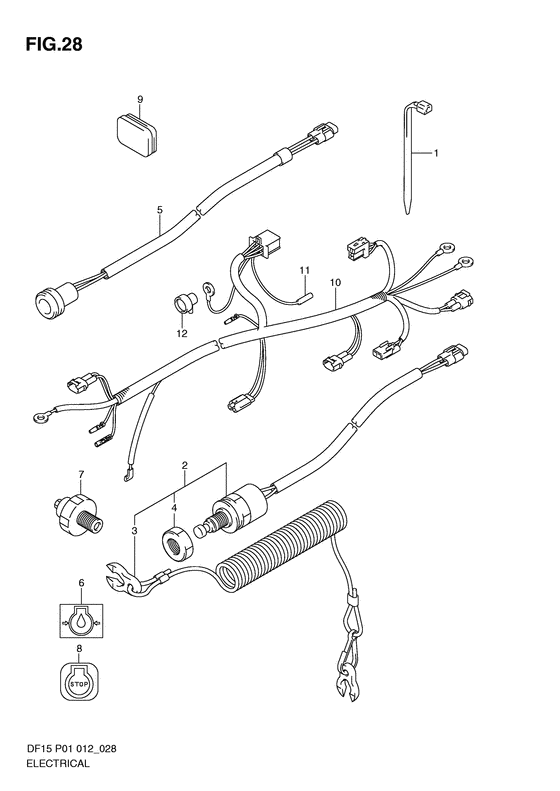 FIG.28

9

1

5

11

10

12

7

2

4

3

6

8

STOP

DF15 P01 012_028
ELECTRICAL