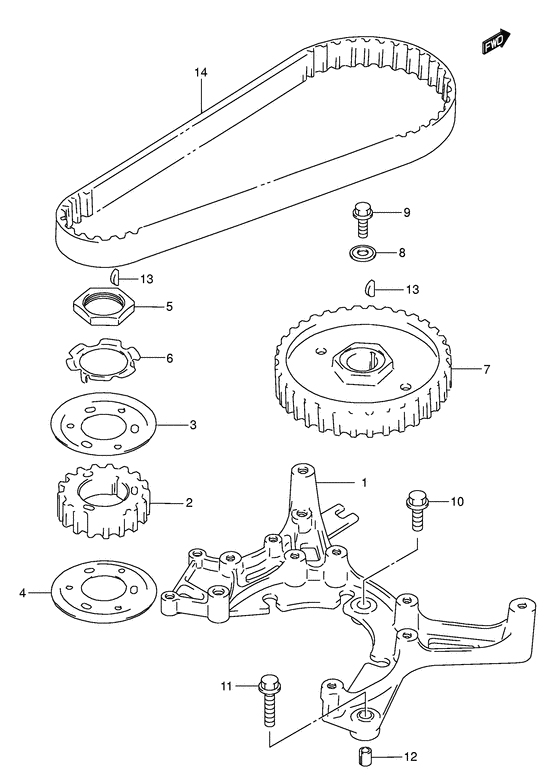 FWD

14

9

8

13

13

5

6

7

3

1

2

10

4

11

12