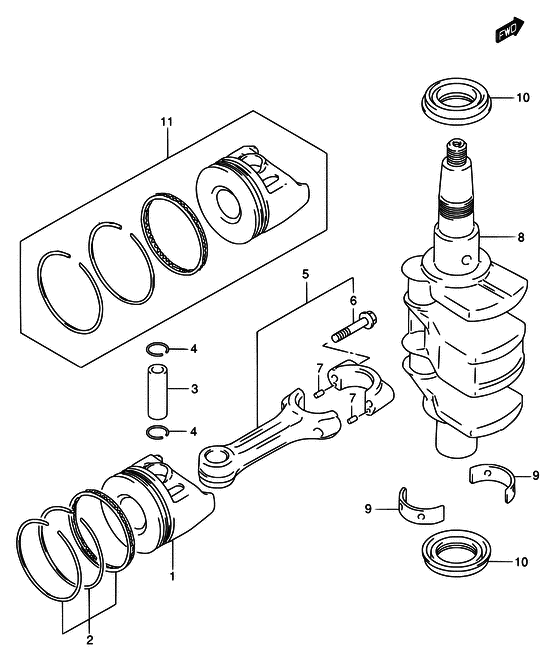 FWD
10
11
8
5
6
4
3
4
7
7
9
9
10
1
2