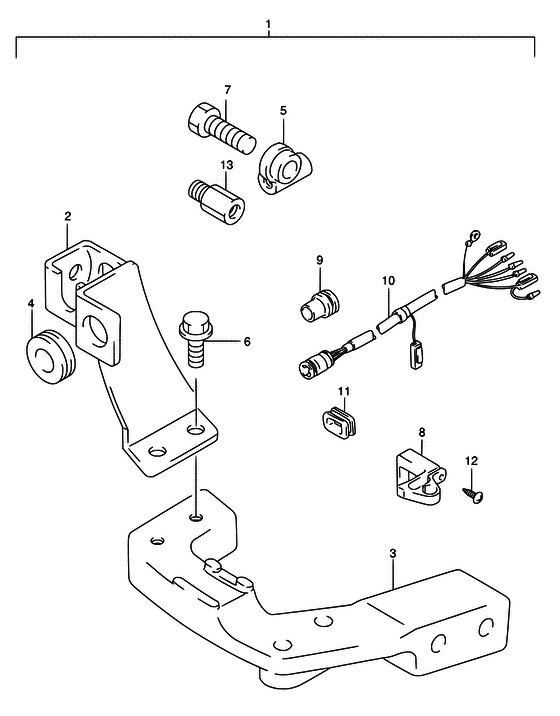 1
7
5
13
2
9
10
4
6
11
8
12
3