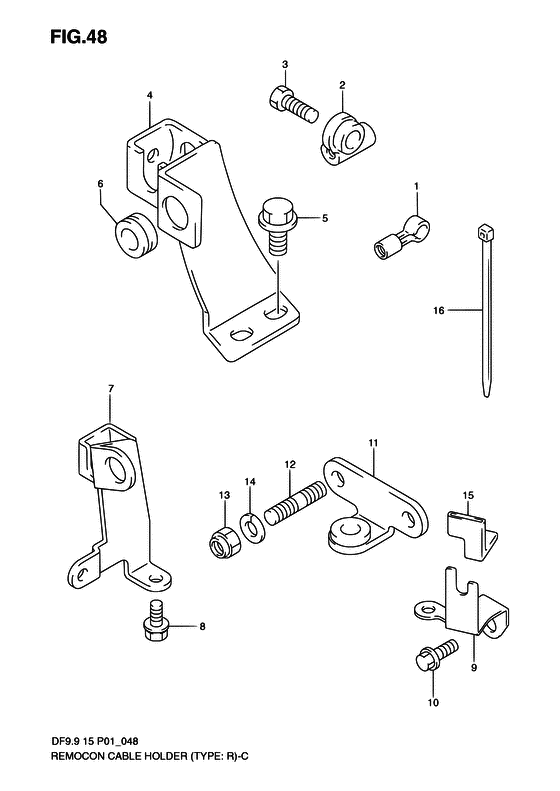 FIG.48

3
2
4
6
5
1
16
7
11
12
14
13
15
8
9
10

DF9.9 15 P01_048
REMOCON CABLE HOLDER (TYPE: R)-C