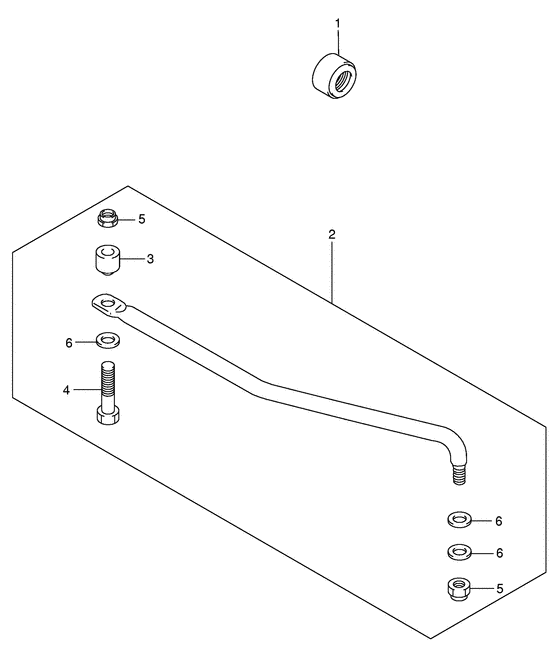 1
5
2
3
6
4
6
6
5