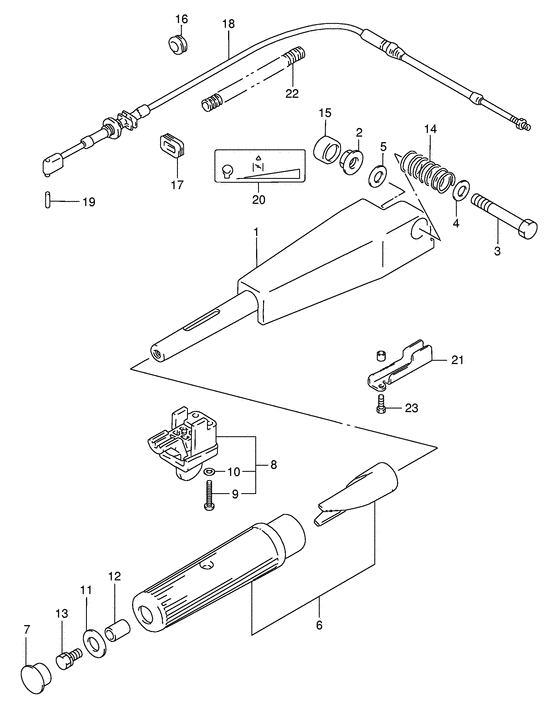 16
18
22
15
2
5
14
17
20
19
4
3
1
21
23
8
10
9
6
12
11
13
7