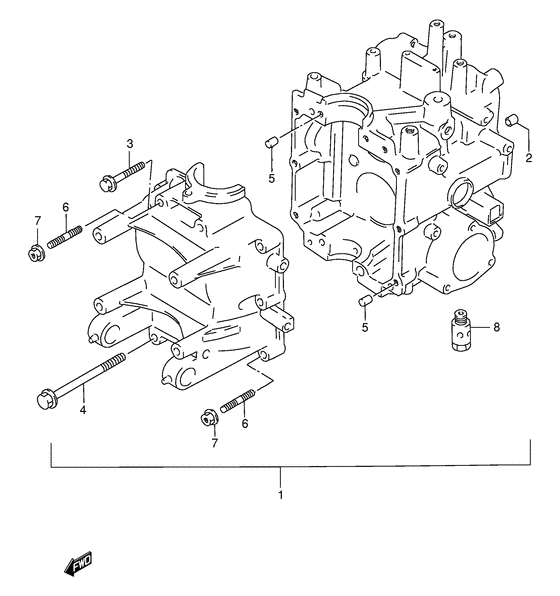 3
2
5
6
7
5
8
4
6
7
1
FWD