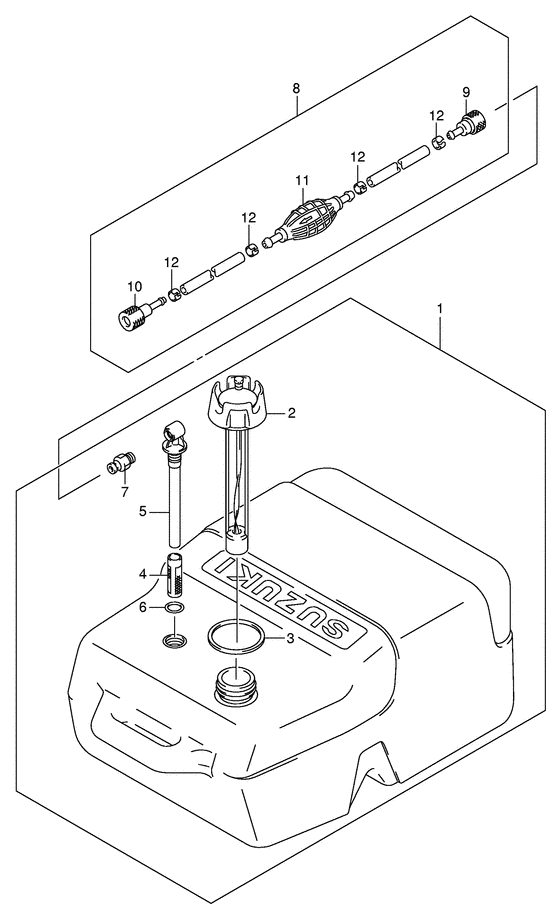 8
9
12
12
11
12
12
10
1
2
7
5
4
6
3
SUZUKI