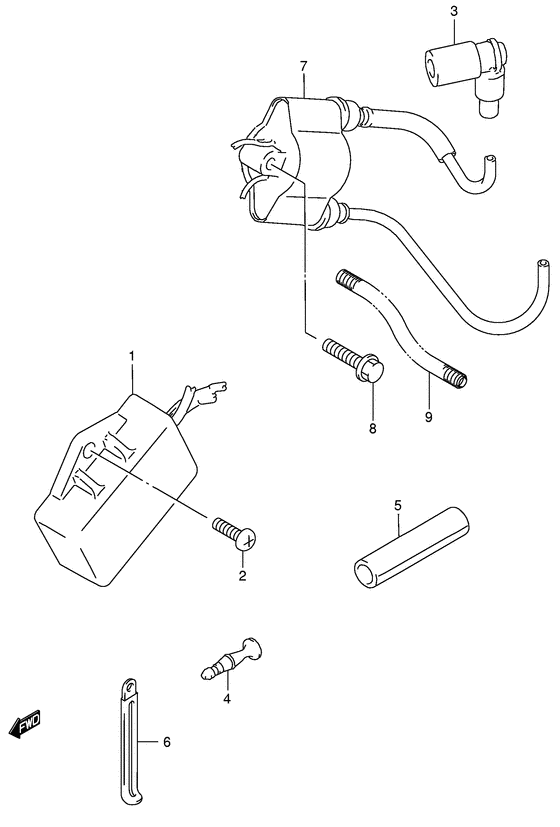 3
7
1
8
9
5
2
4
FWD
6