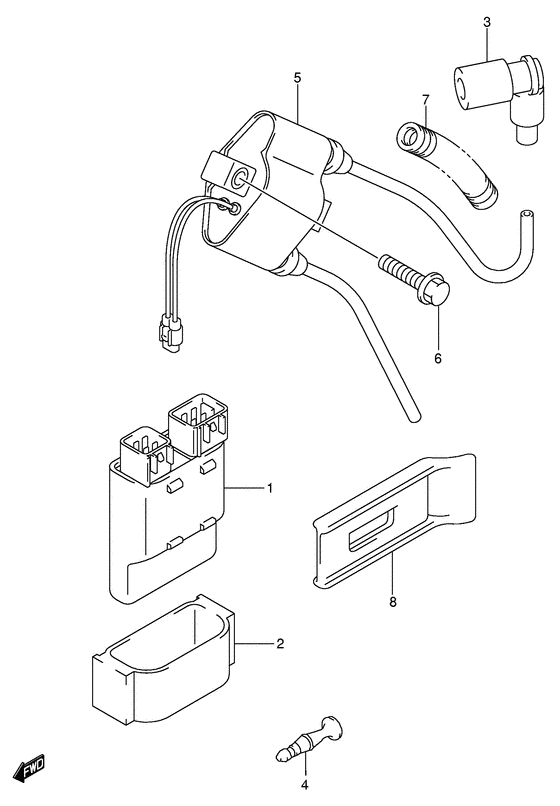 3
5
7
6
1
8
2
4
FWD