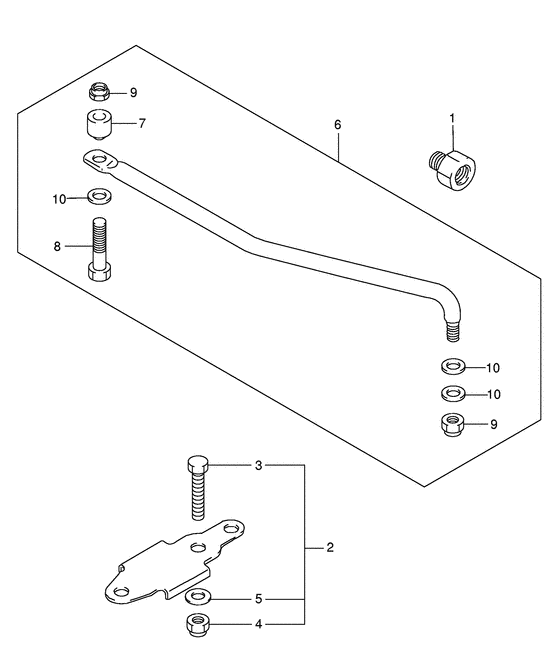 9
7
6
1
10
8
10
10
9
3
2
5
4