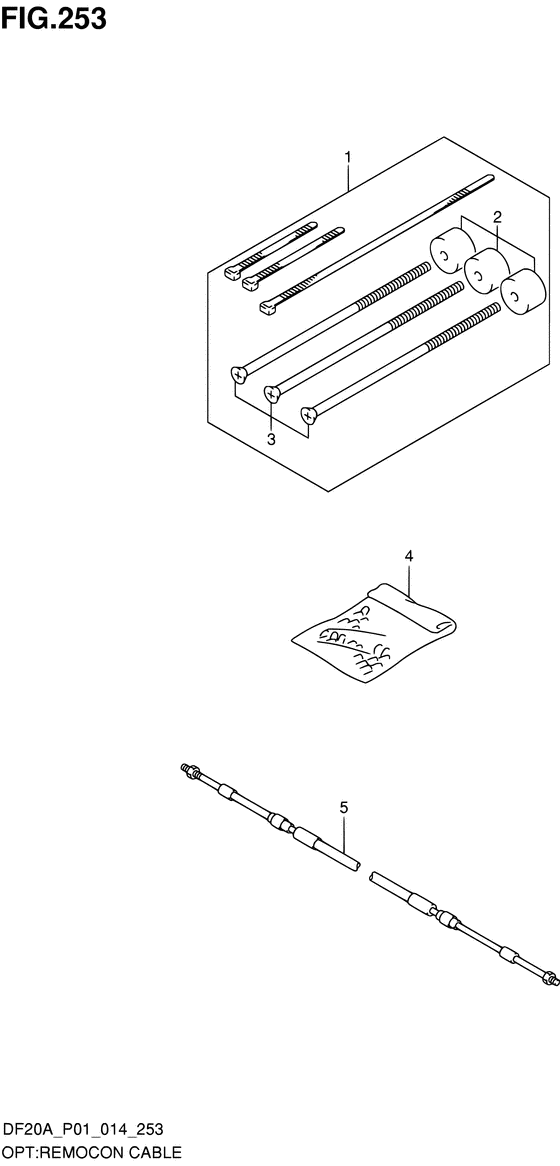 FIG.253

1

2

3

4

5

DF20A_P01_014_253
OPT:REMOCON CABLE