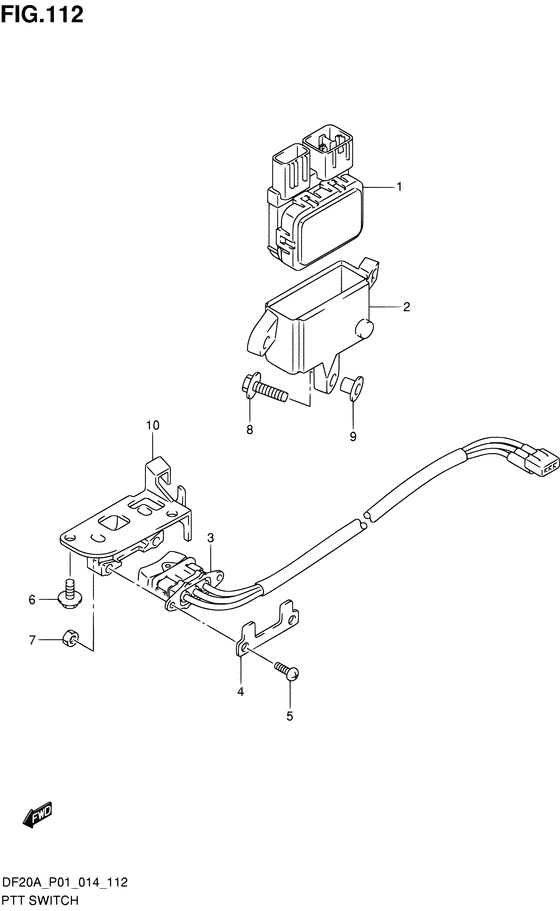 FIG.112

1

2

8

9

10

3

6

7

4

5

FWD

DF20A_P01_014_112
PTT SWITCH