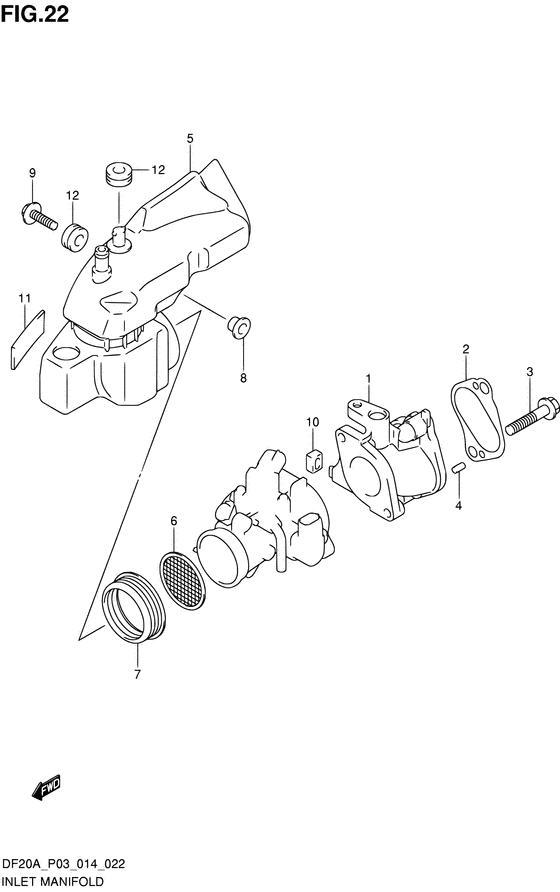 FIG.22

5

9

12

12

11

8

2

1

3

10

4

6

7

FWD

DF20A_P03_014_022
INLET MANIFOLD