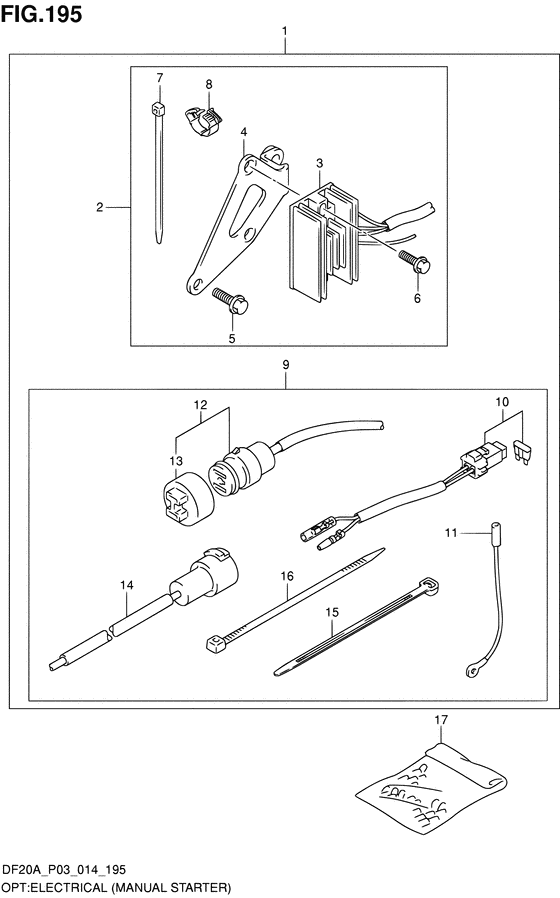 FIG.195

1
7
8
4
3
2
6
5
9
12
10
13
11
14
16
15
17

DF20A_P03_014_195
OPT:ELECTRICAL (MANUAL STARTER)