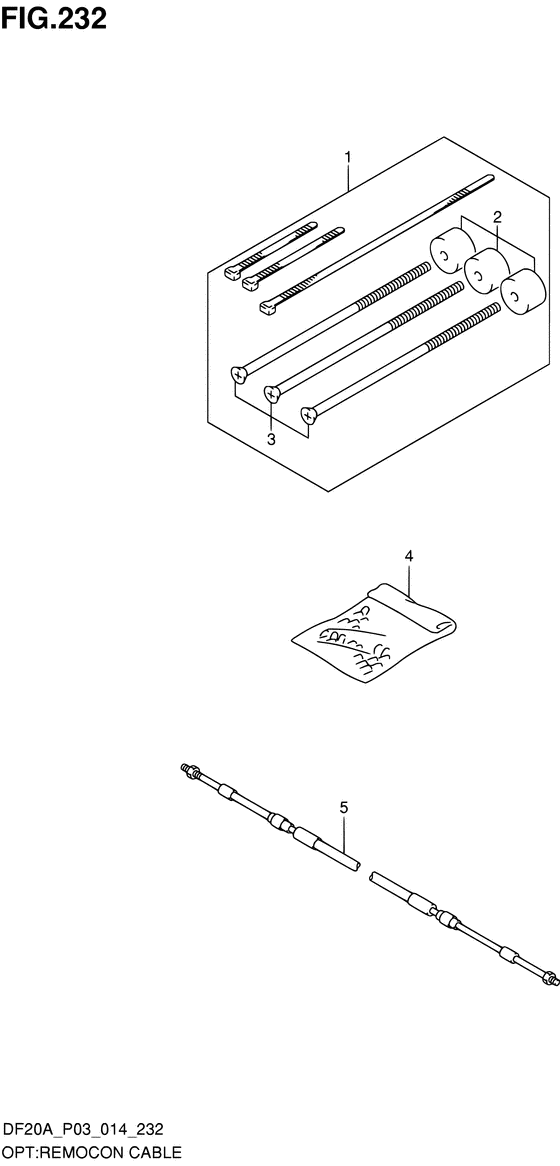 FIG.232

1
2
3
4
5

DF20A_P03_014_232
OPT:REMOCON CABLE