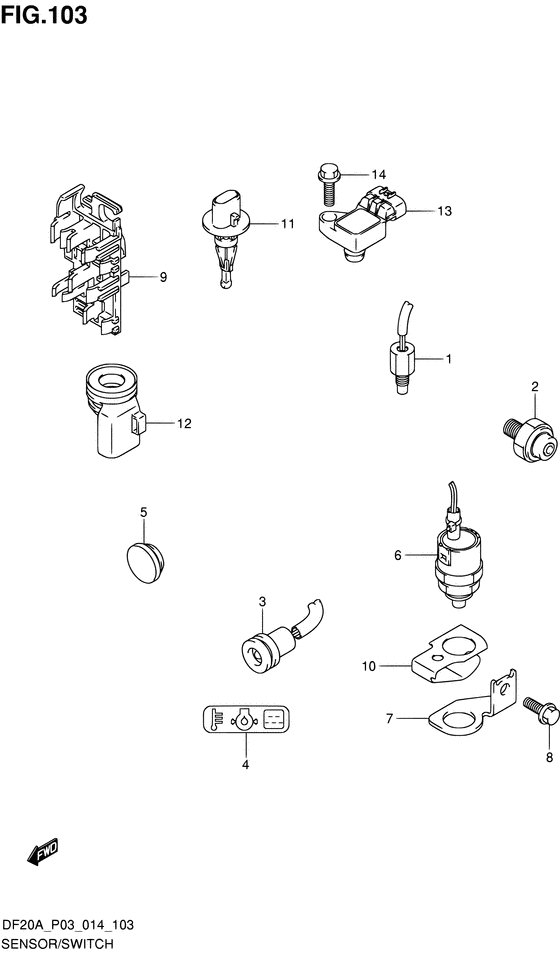 FIG.103

14
11
13
9
1
2
12
5
6
3
10
7
8
4
FWD

DF20A_P03_014_103
SENSOR/SWITCH