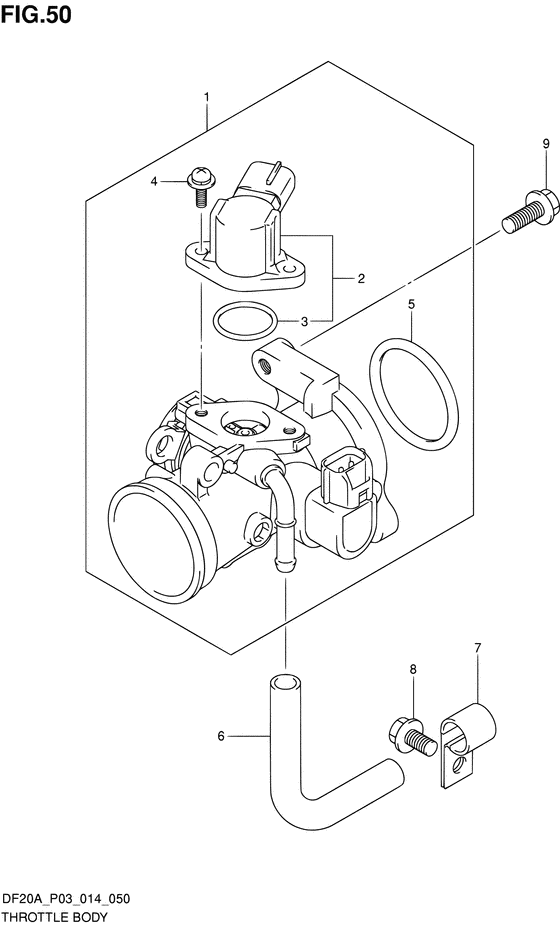 FIG.50

1

9

4

2

3

5

7

8

6

DF20A_P03_014_050
THROTTLE BODY