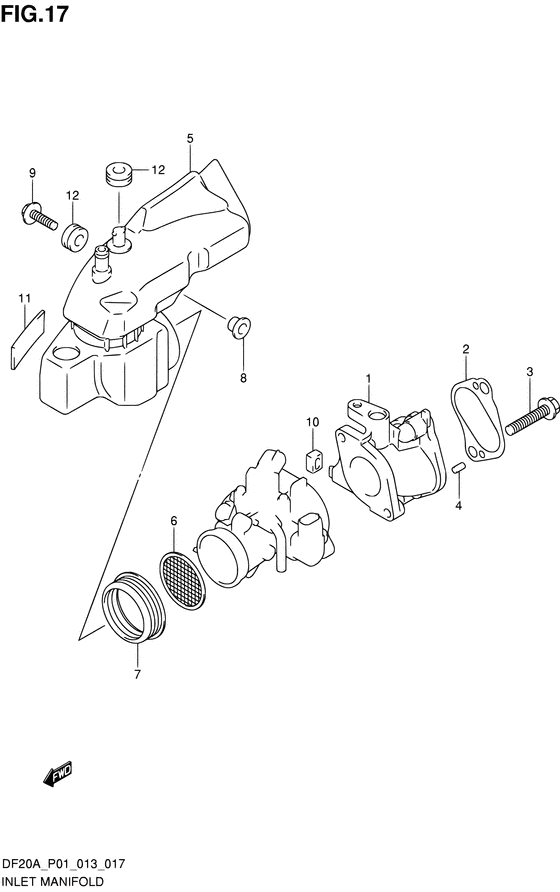 FIG.17

5
9
12
12
11
8
2
1
3
10
4
6
7

FWD

DF20A_P01_013_017
INLET MANIFOLD