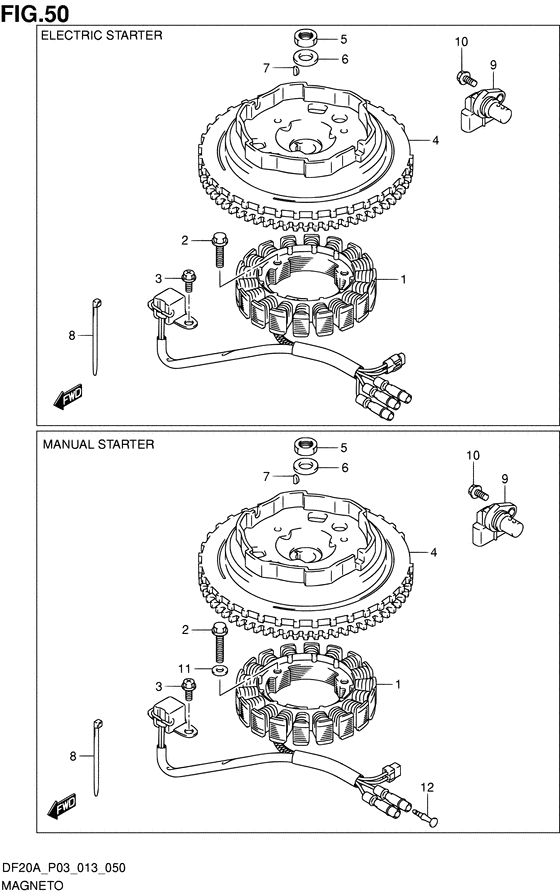 FIG.50

ELECTRIC STARTER

5
6
7
10
9
4
2
3
1
8
FWD

MANUAL STARTER

5
6
7
10
9
4
2
11
3
1
8
12
FWD

DF20A_P03_013_050
MAGNETO