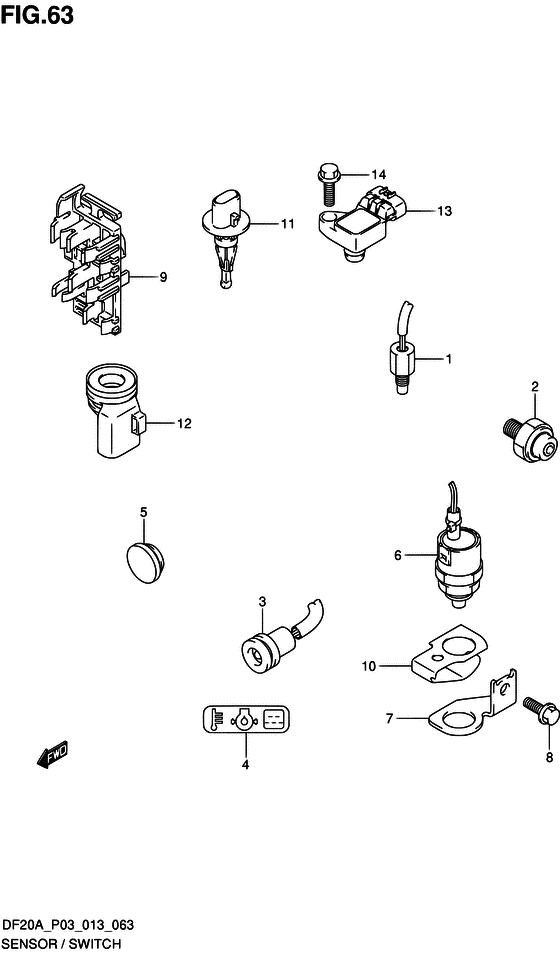 FIG.63

14
11
13
9
1
2
12
5
6
3
10
7
8
4
FWD

DF20A_P03_013_063
SENSOR / SWITCH