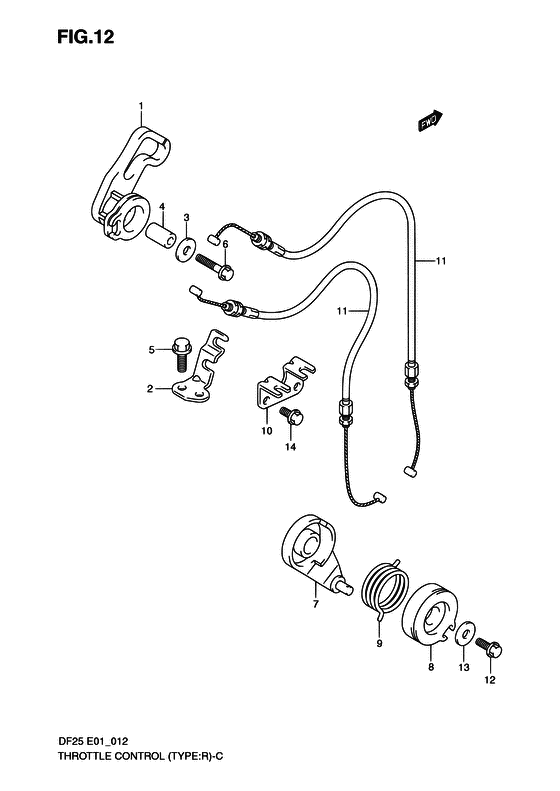 FIG.12

FWD

1
4
3
6
11
11
5
2
10
14
7
9
8
13
12

DF25 E01_012
THROTTLE CONTROL (TYPE:R)-C