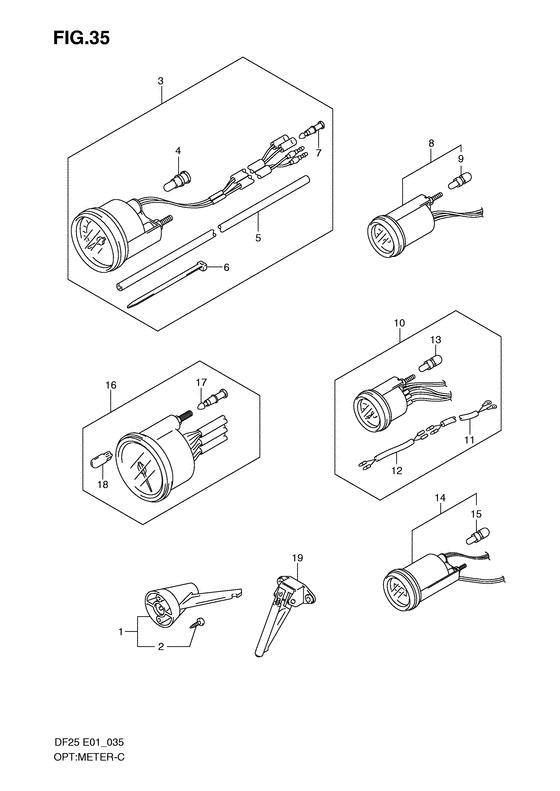 FIG.35

3
4
7
5
6
8
9
10
13
11
12
16
17
18
14
15
19
1
2

DF25 E01_035
OPT:METER-C