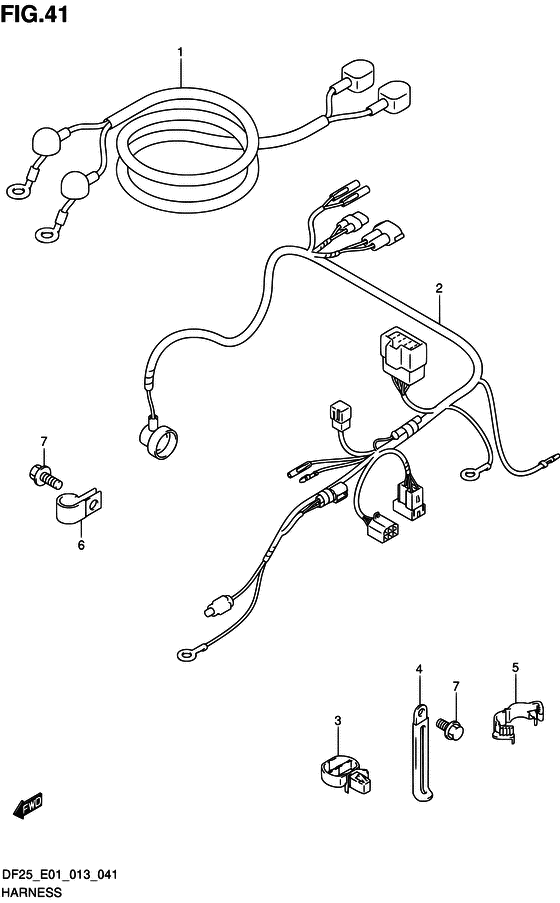 FIG.41

1

2

7

6

4

7

5

3

FWD

DF25_E01_013_041
HARNESS