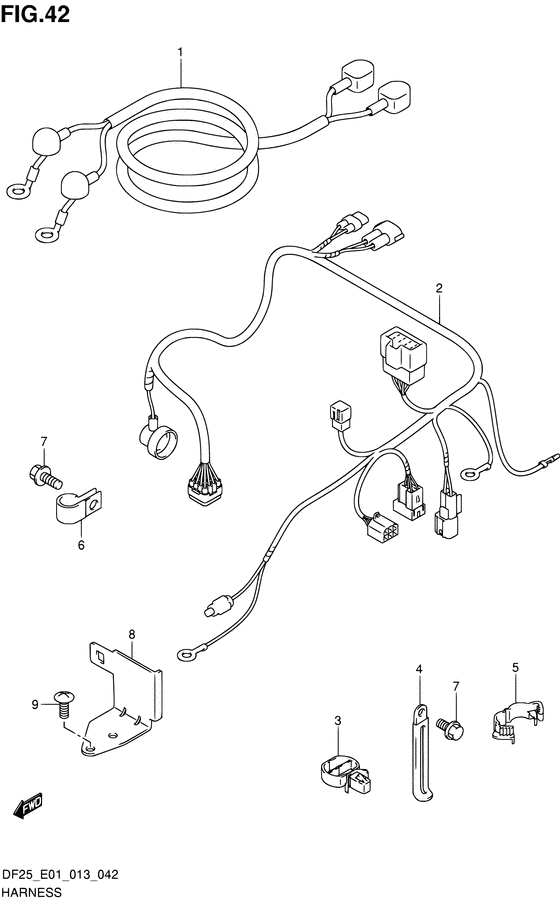 FIG.42

1

2

7

6

8

9

4

7

5

3

FWD

DF25_E01_013_042
HARNESS