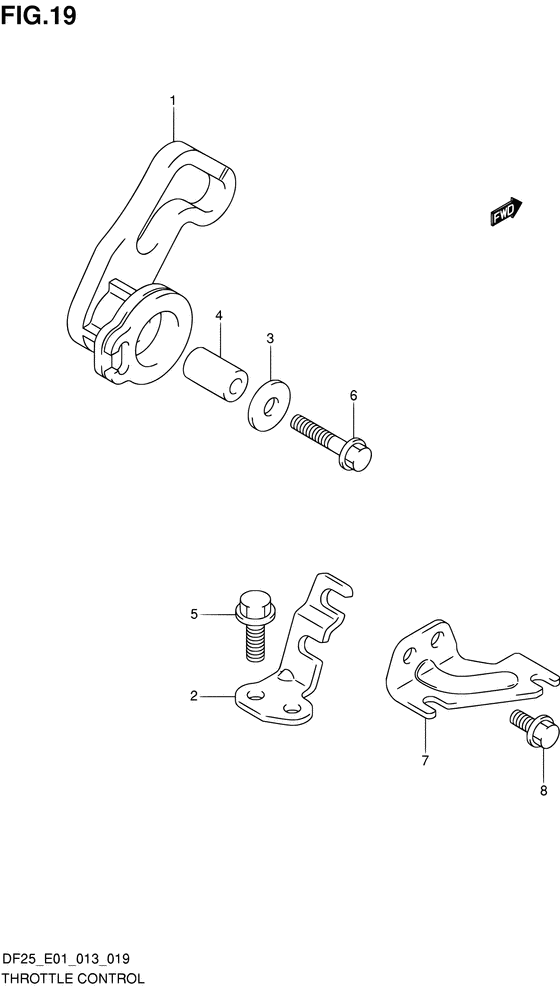 FIG.19

1

FWD

4

3

6

5

2

7

8

DF25_E01_013_019
THROTTLE CONTROL