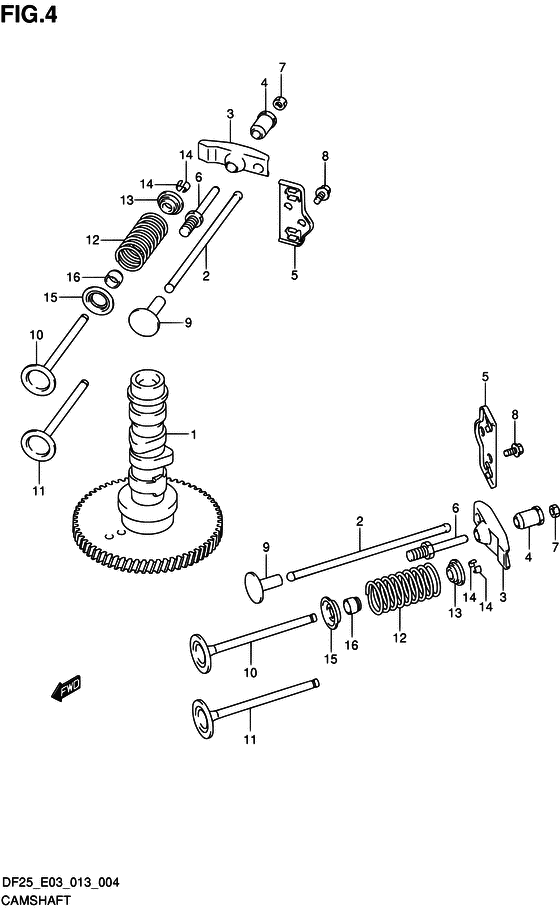 FIG.4

7
4
3
8
14
14
6
13
12
2
5
16
15
9
10
1
11

5
8
2
6
9
7
4
3
14
14
13
12
16
15
10
11

FWD

DF25_E03_013_004
CAMSHAFT