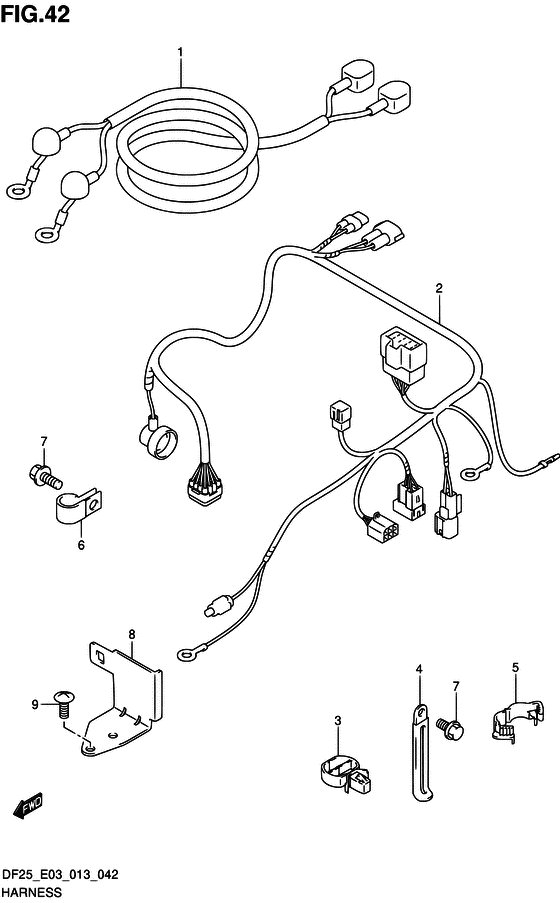 FIG.42

1

2

7

6

8

9

4

7

5

3

FWD

DF25_E03_013_042
HARNESS