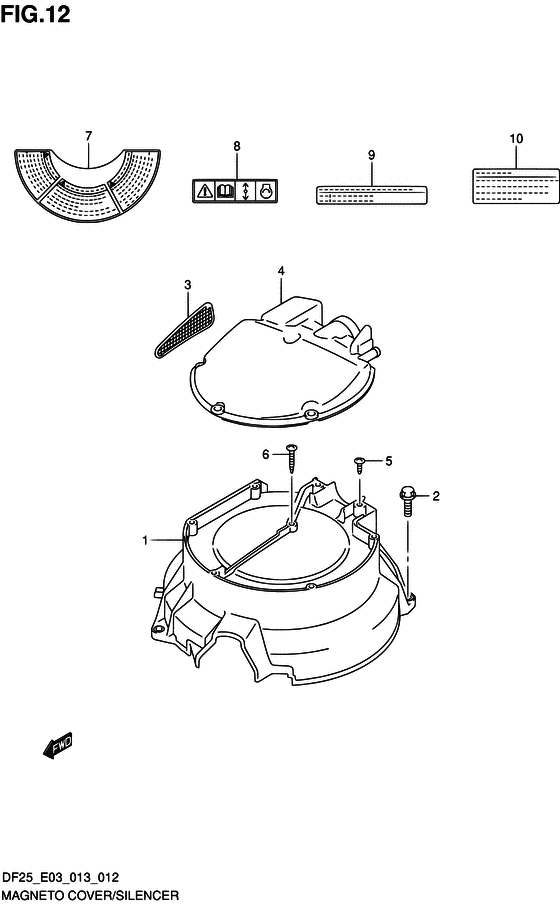 FIG.12

7

8

9

10

3

4

6

5

2

1

FWD

DF25_E03_013_012
MAGNETO COVER/SILENCER