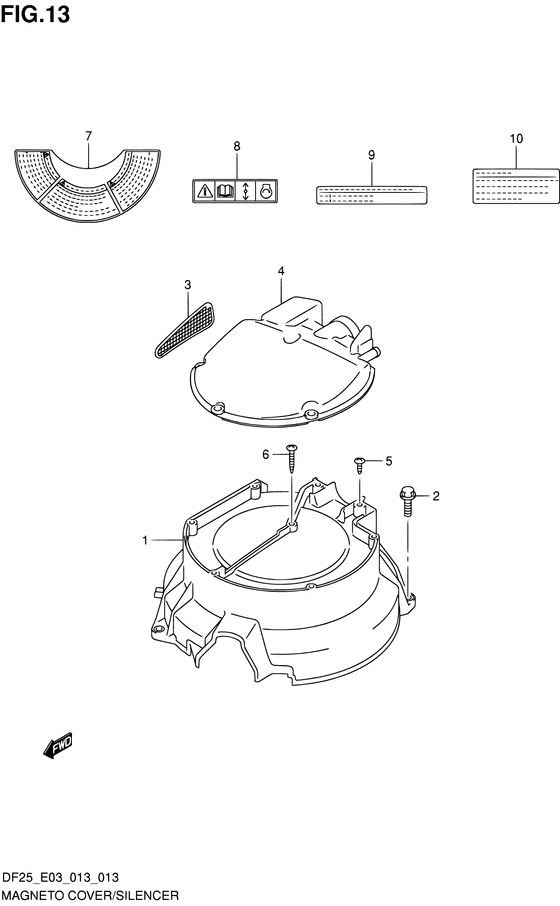 FIG.13

7

8

9

10

3

4

6

5

2

1

FWD

DF25_E03_013_013
MAGNETO COVER/SILENCER