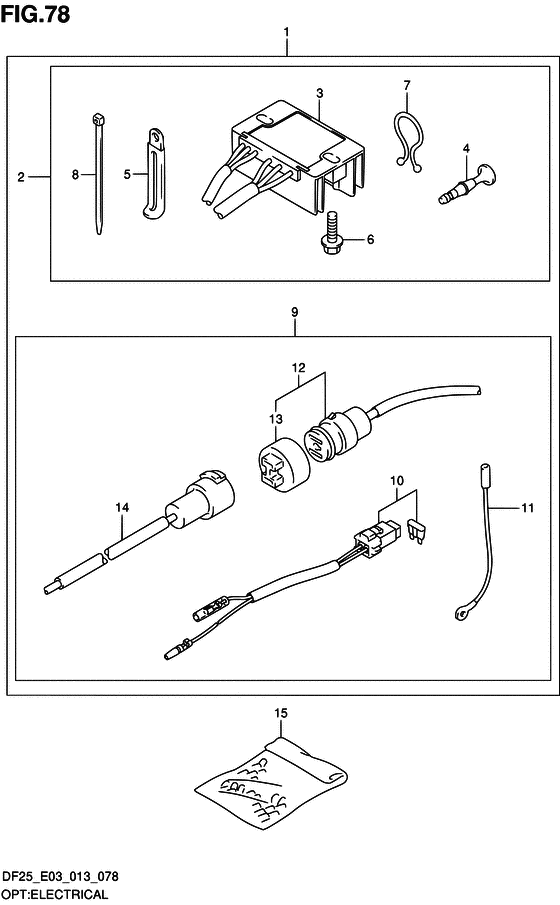 FIG.78

1

2

3

7

4

8

5

6

9

12

13

10

14

11

15

DF25_E03_013_078
OPT:ELECTRICAL