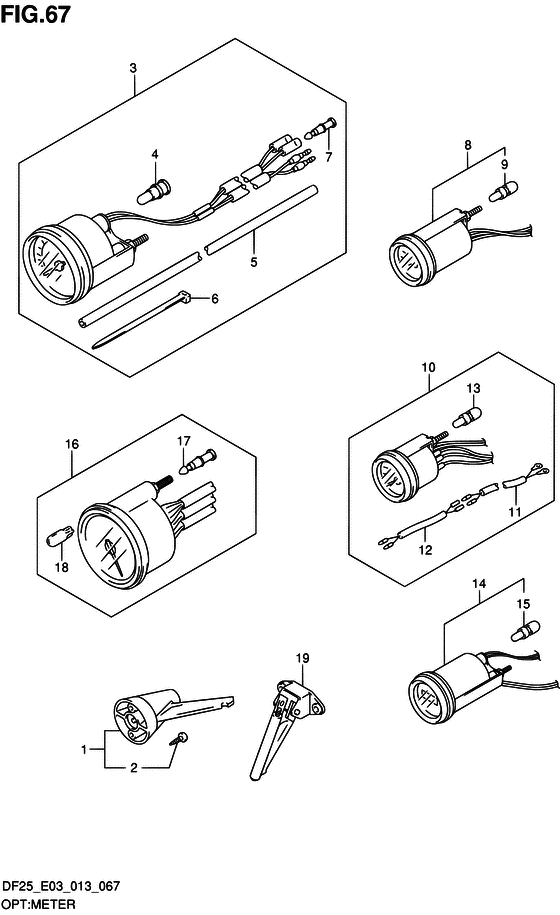 FIG.67

3
4
7
5
6
8
9
10
13
11
12
16
17
18
14
15
19
1
2

DF25_E03_013_067
OPT:METER