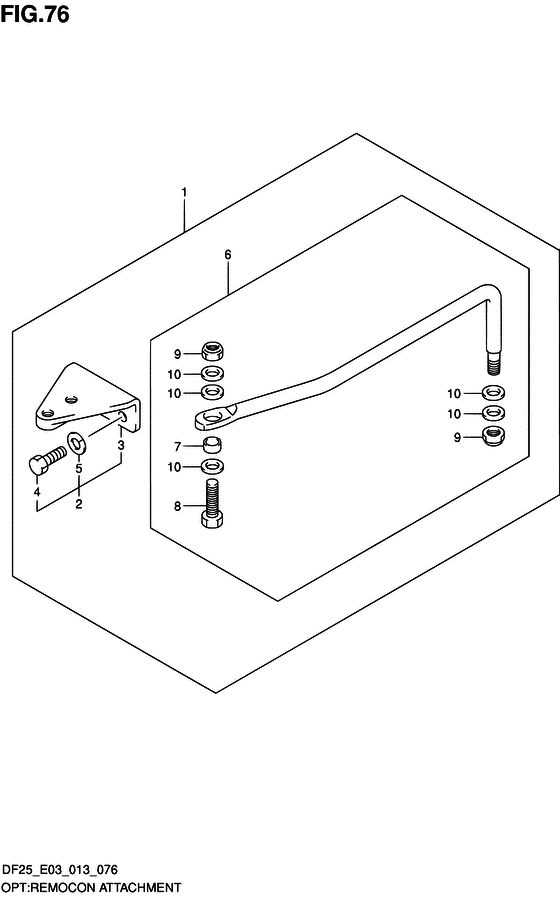 FIG.76

1

6

9
10
10
7
10
8

10
10
9

3
5
4
2

DF25_E03_013_076
OPT:REMOCON ATTACHMENT