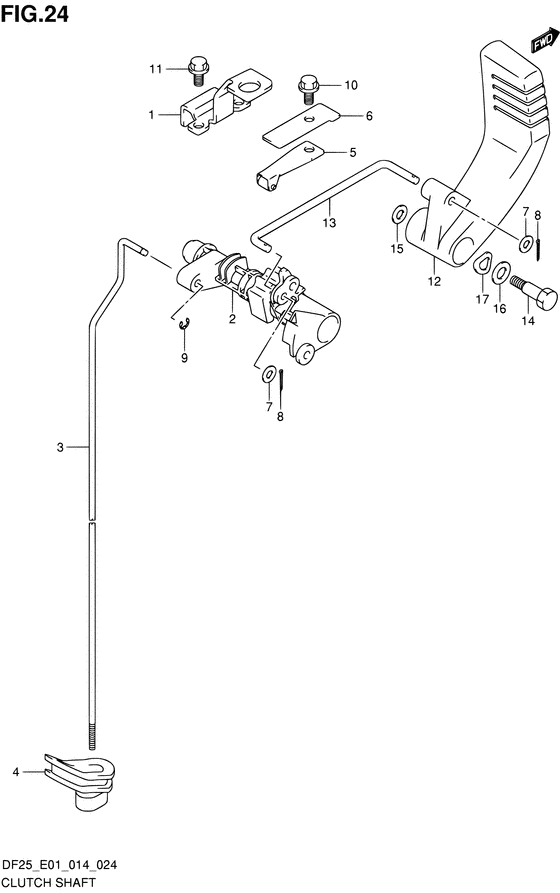 FIG.24

FWD

11
10
1
6
5
13
7
8
15
12
17
16
14
2
9
7
8
3
4

DF25_E01_014_024
CLUTCH SHAFT