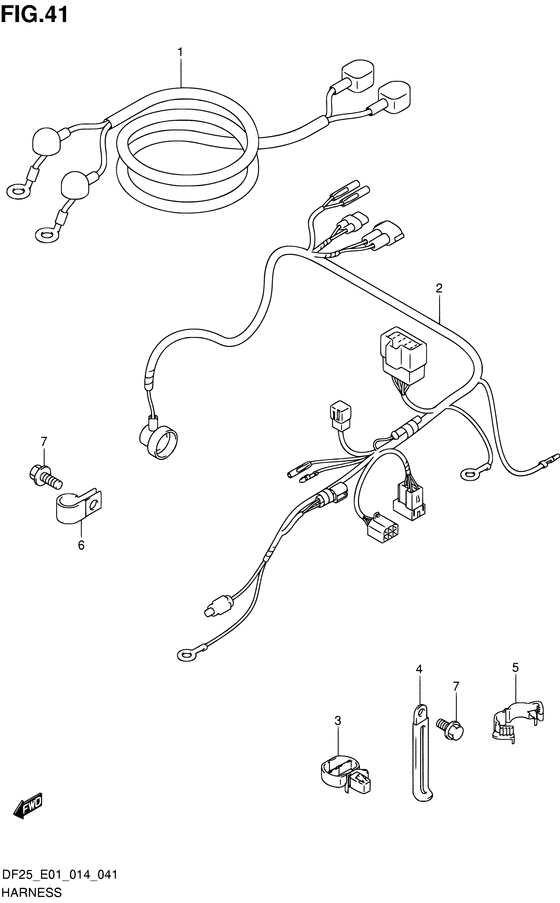 FIG.41

1

2

7

6

4

7

5

3

FWD

DF25_E01_014_041
HARNESS