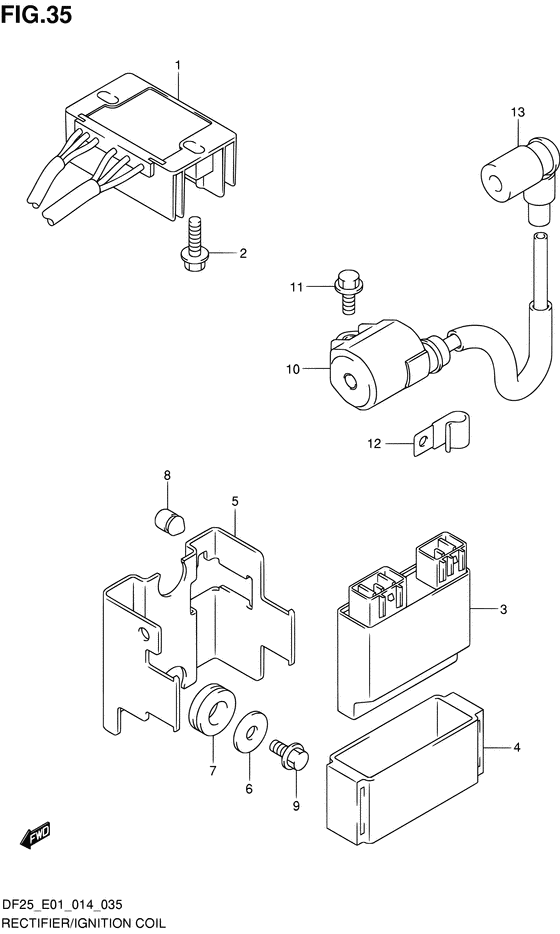 FIG.35

1
13
2
11
10
12
8
5
3
7
6
9
4
FWD

DF25_E01_014_035
RECTIFIER/IGNITION COIL