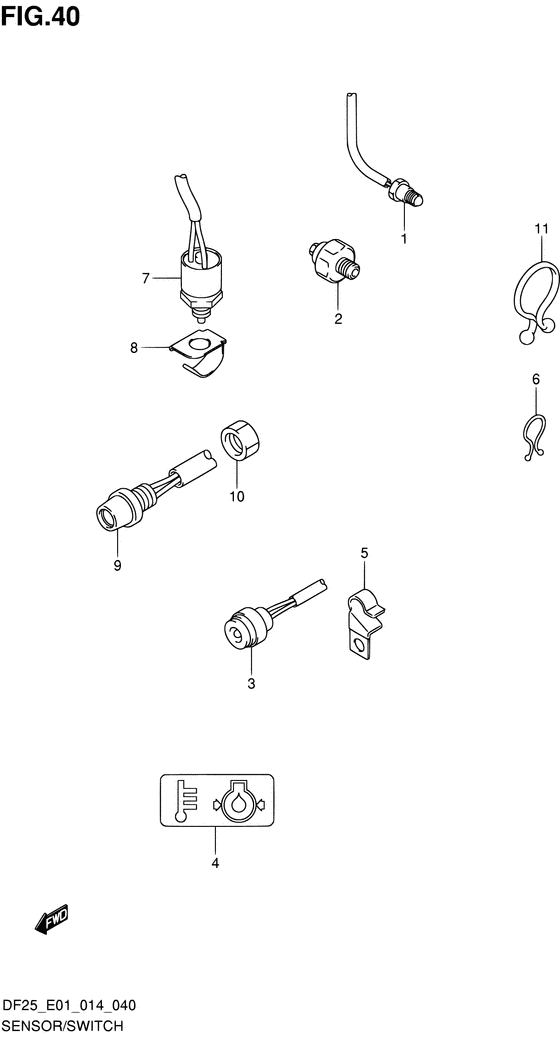 FIG.40

1

11

7

2

8

6

10

9

5

3

4

FWD

DF25_E01_014_040
SENSOR/SWITCH