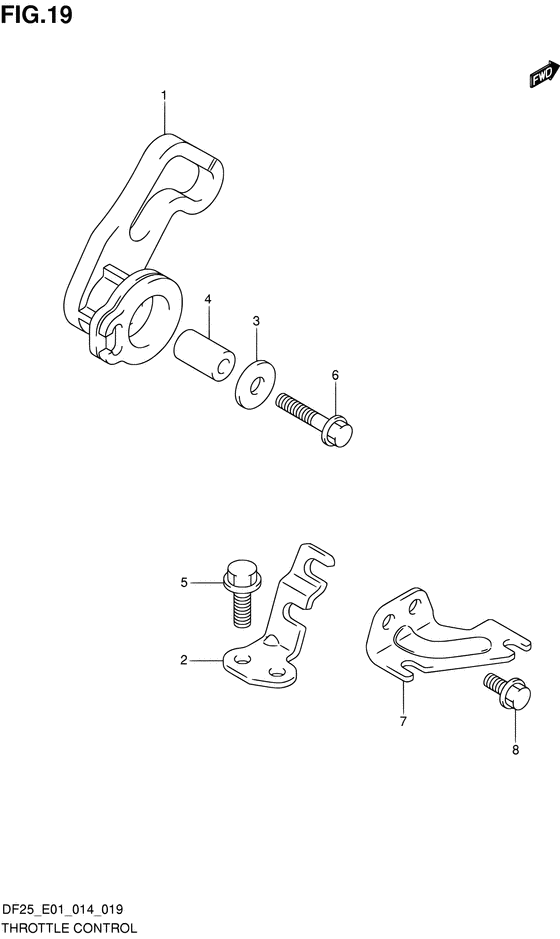 FIG.19

FWD

1

4

3

6

5

2

7

8

DF25_E01_014_019
THROTTLE CONTROL