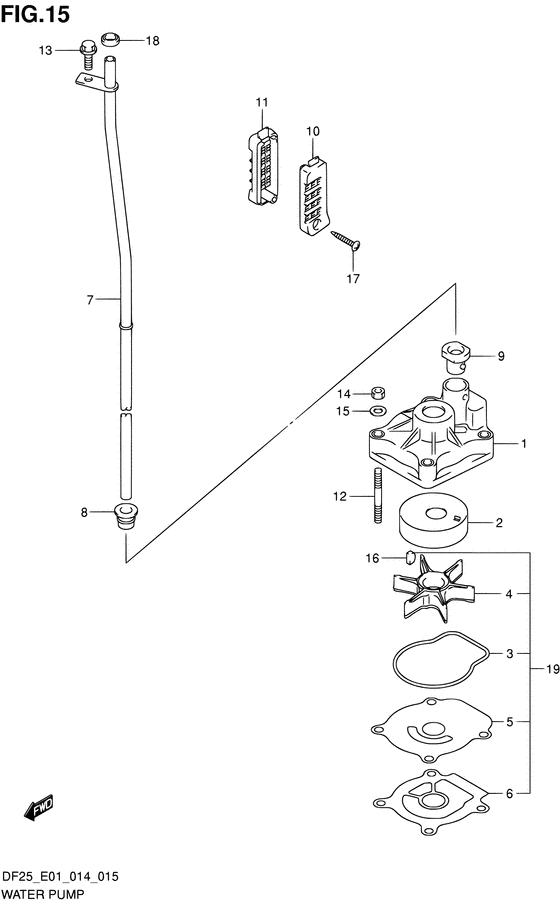 FIG.15

13
18
11
10
17
7
9
14
15
1
12
2
8
16
4
3
19
5
6
FWD

DF25_E01_014_015
WATER PUMP