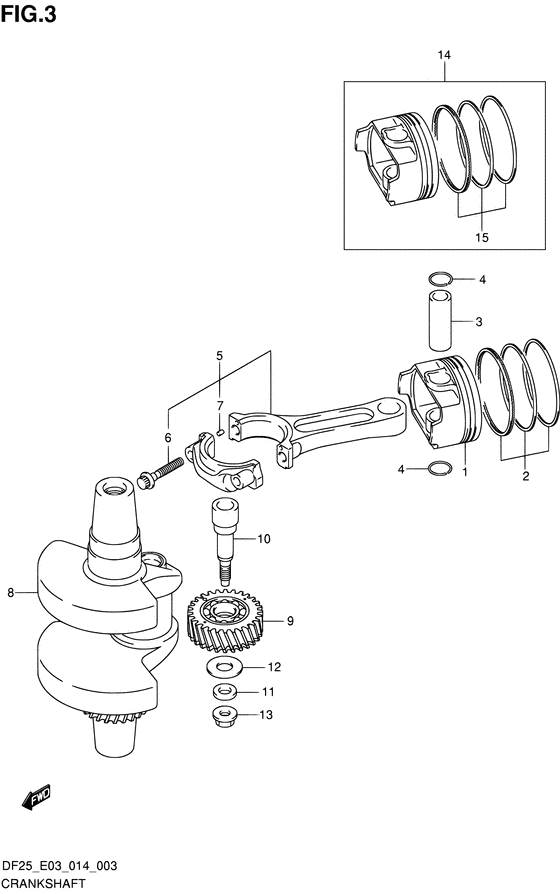 FIG.3

14

15

4

3

5

7

6

4

1

2

10

8

9

12

11

13

FWD

DF25_E03_014_003
CRANKSHAFT