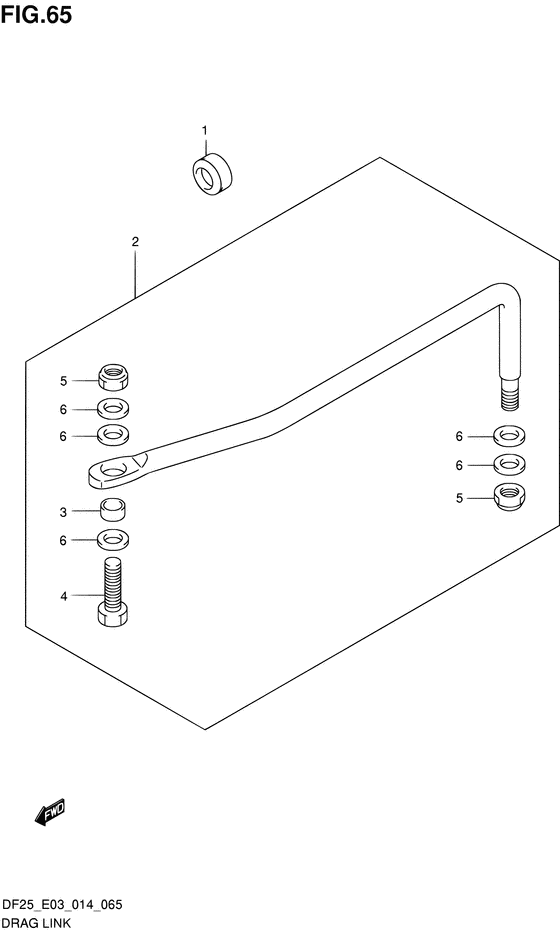 FIG.65

1

2

5

6

6

3

6

4

6

6

5

FWD

DF25_E03_014_065
DRAG LINK