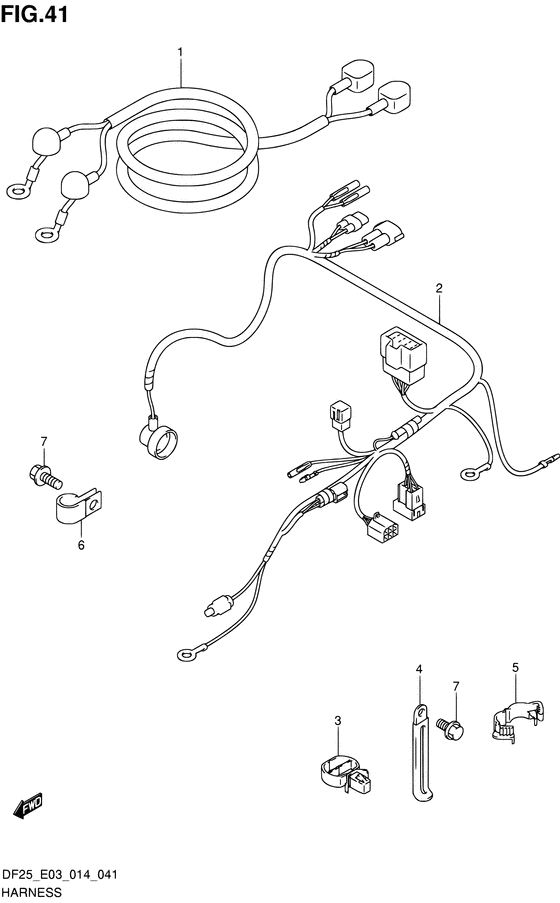 FIG.41

1

2

7

6

4

7

5

3

FWD

DF25_E03_014_041
HARNESS