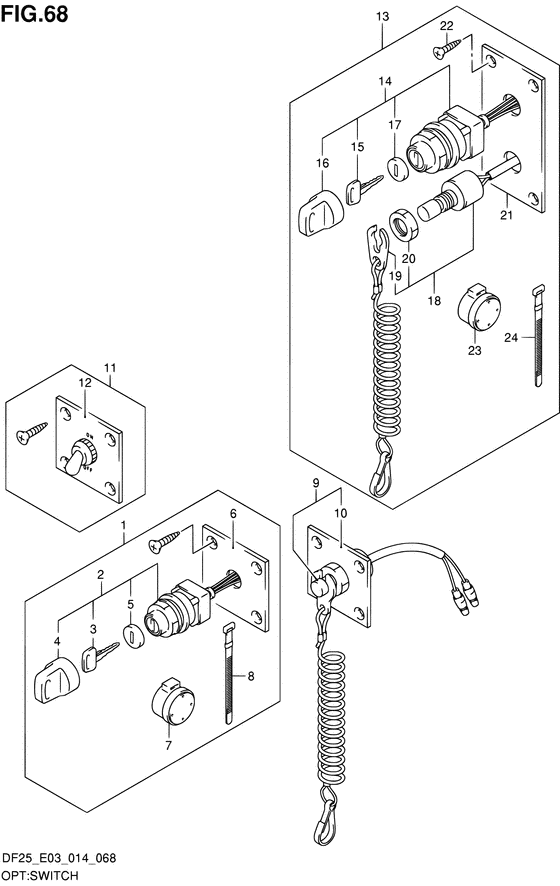 FIG.68

13
22
14
17
15
16
21
20
19
18
23
24

11
12
ON
OFF

1
6
2
5
3
4
8
7

9
10

DF25_E03_014_068
OPT:SWITCH