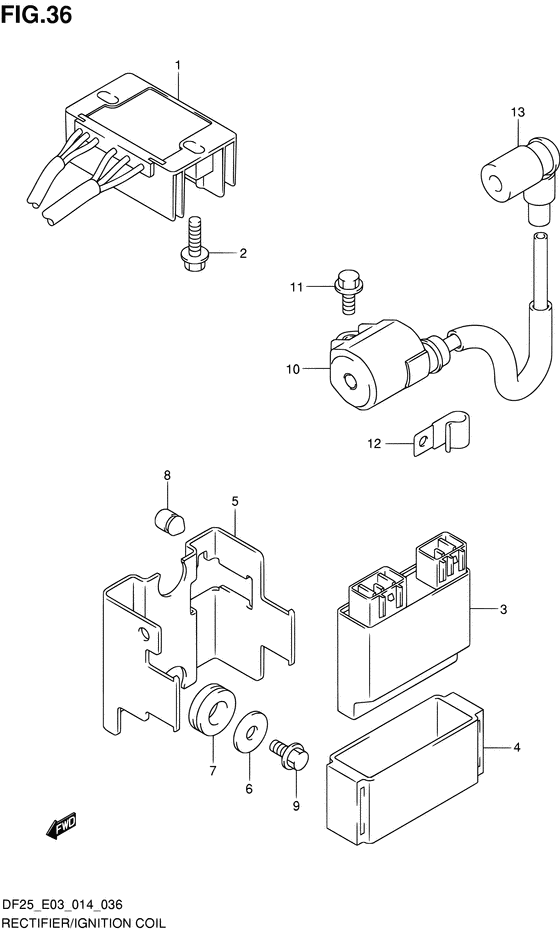 FIG.36

1
13
2
11
10
12
8
5
3
7
6
9
4
FWD

DF25_E03_014_036
RECTIFIER/IGNITION COIL