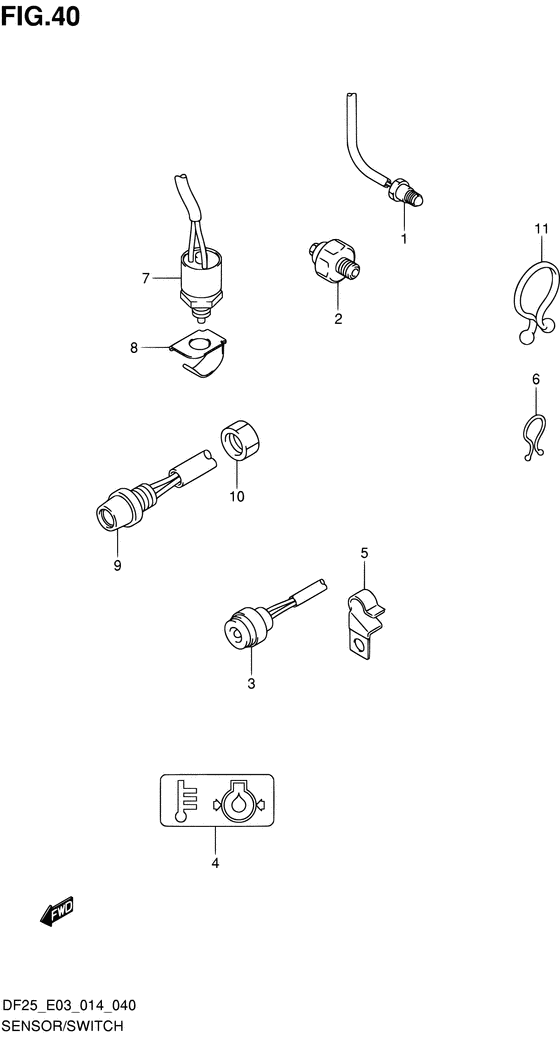 FIG.40

1

11

7

2

8

6

10

9

5

3

4

FWD

DF25_E03_014_040
SENSOR/SWITCH